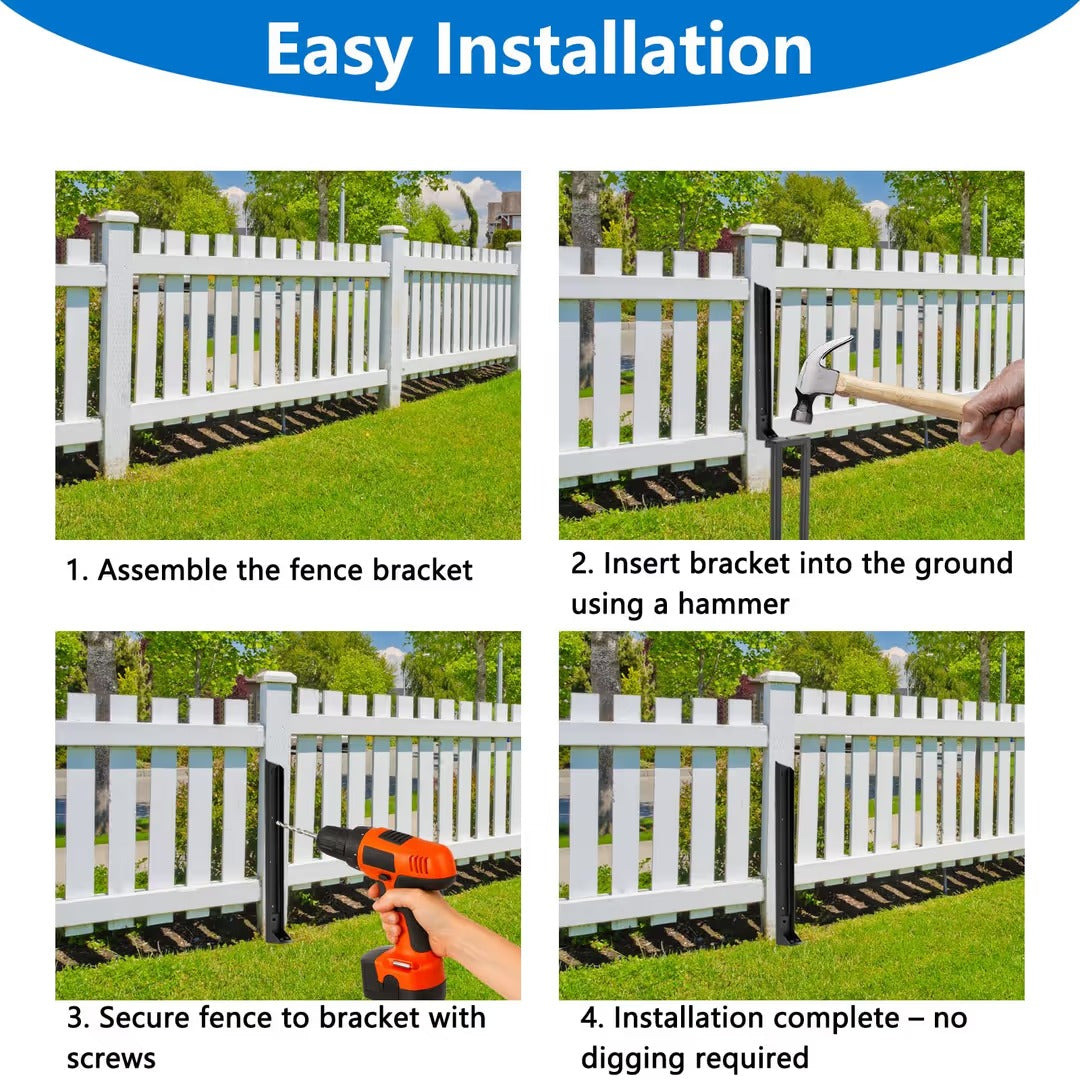 Easy Installation

1. Assemble the fence bracket

2. Insert bracket into the ground using a hammer

3. Secure fence to bracket with screws

4. Installation complete – no digging required